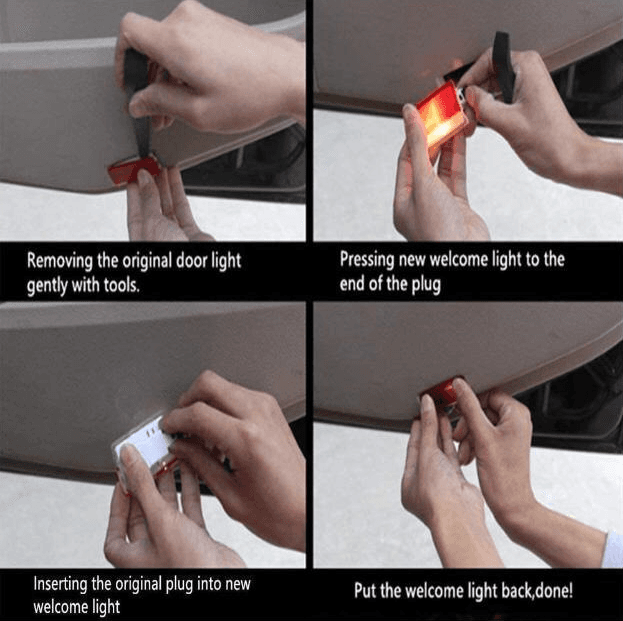 Removing the original door light gently with tools.

Pressing new welcome light to the end of the plug

Inserting the original plug into new welcome light

Put the welcome light back,done!